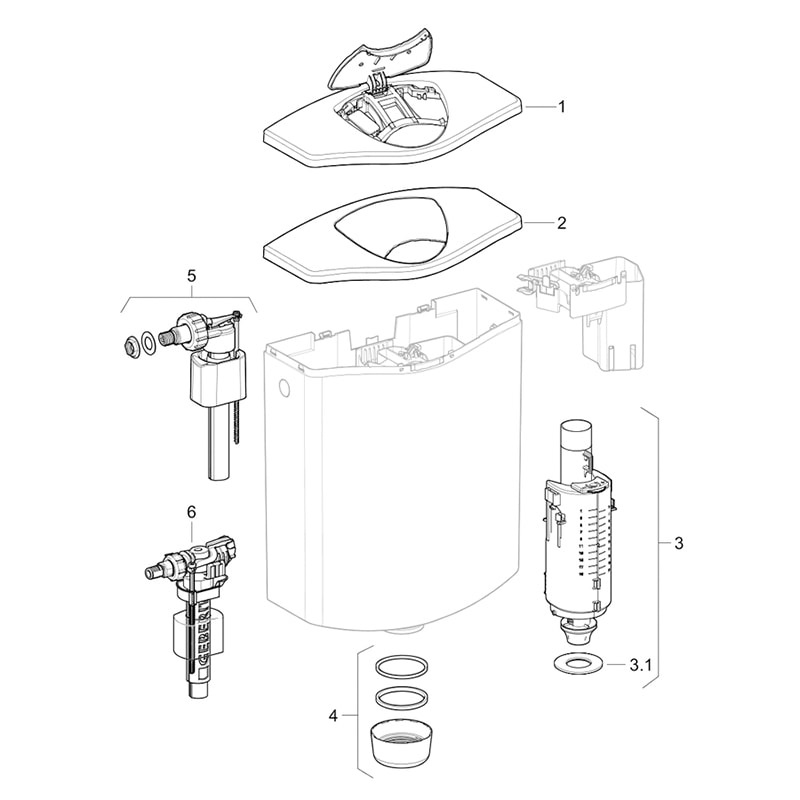 1
2
5
6
GEBERIT
3
3.1
4