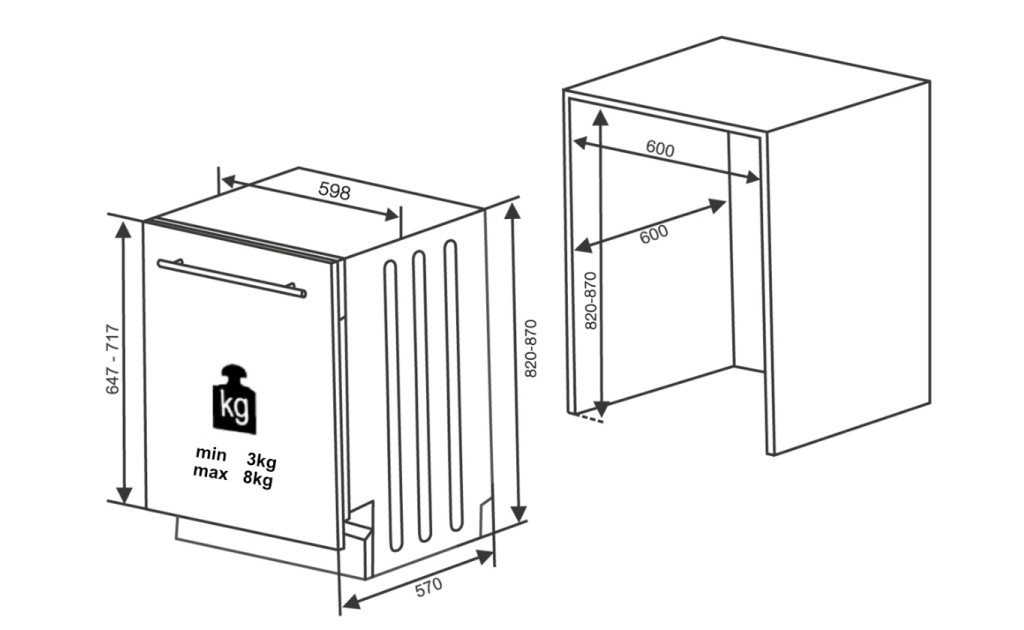 598
647 - 717
kg
min 3kg
max 8kg
820-870
570
600
600
820-870