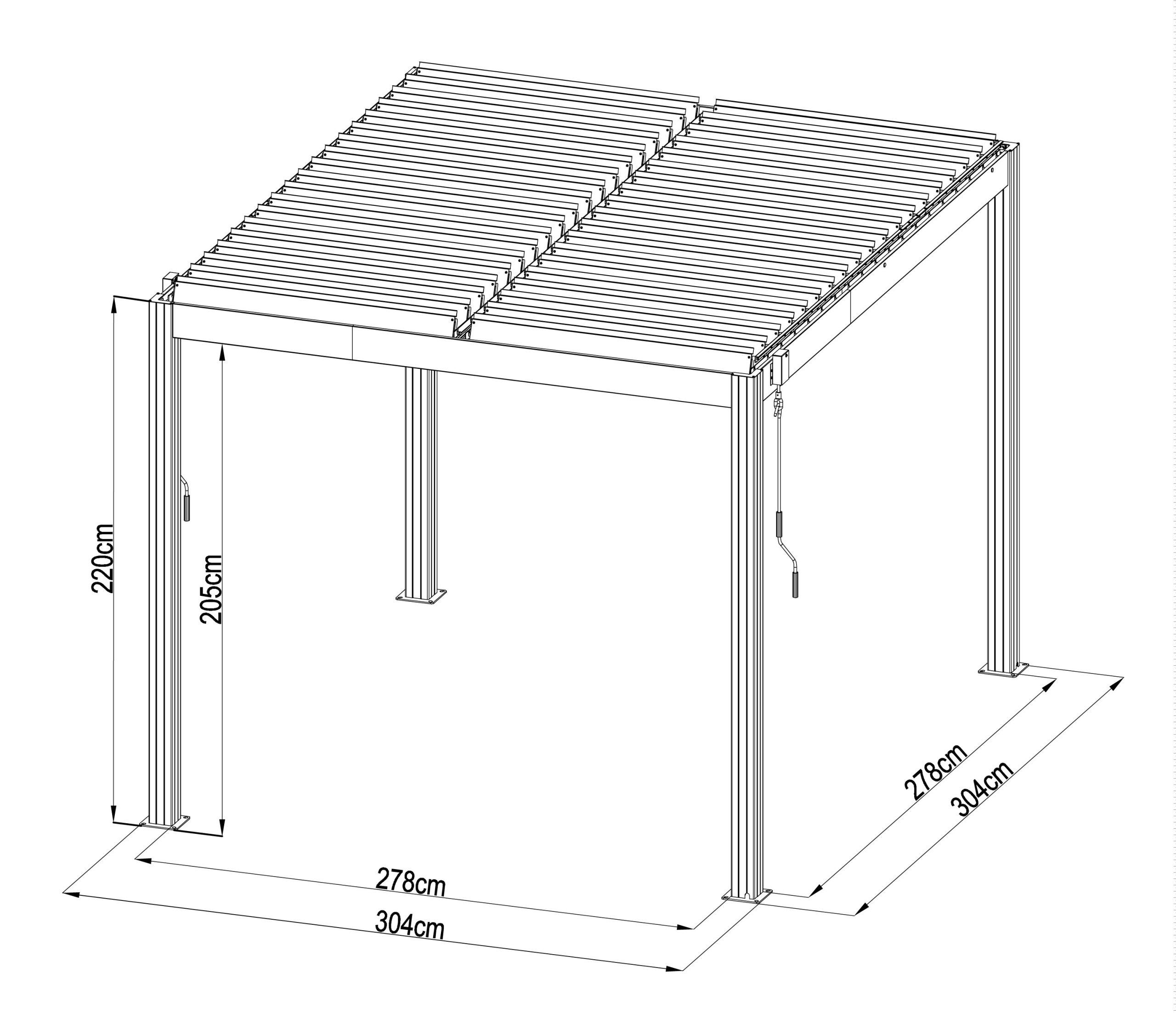 220cm
205cm
278cm
304cm
278cm
304cm