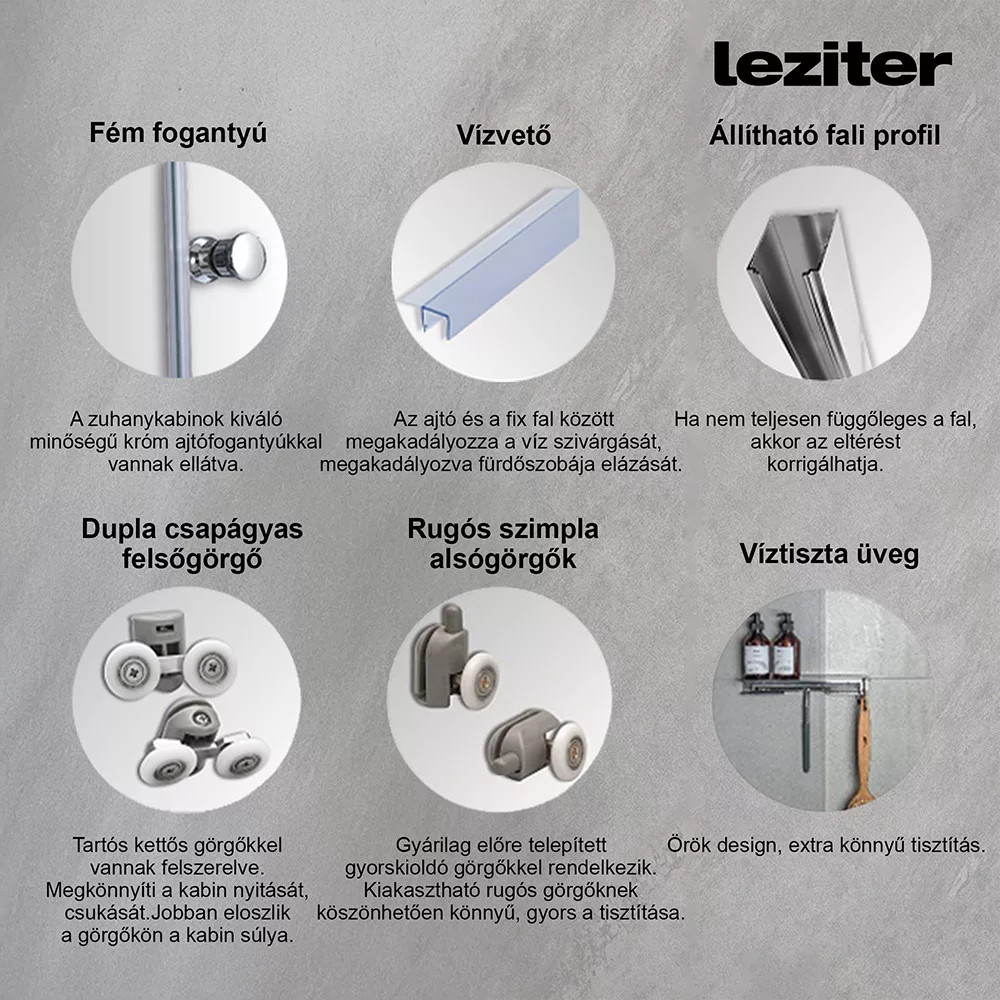 leziter

Fém fogantyú

A zuhanykabinok kiváló minőségű króm ajtófogantyúkkal vannak ellátva.

Vízvető

Az ajtó és a fix fal között megakadályozza a víz szivárgását, megakadályozva fürdőszobája elázását.

Állítható fali profil

Ha nem teljesen függőleges a fal, akkor az eltérést korrigálhatja.

Dupla csapágyas felsőgörgő

Tartós kettős görgőkkel vannak felszerelve. Megkönnyíti a kabin nyitását, csukását.Jobban eloszlik a görgőkön a kabin súlya.

Rugós szimpla alsógörgők

Gyárilag előre telepített gyorskioldó görgőkkel rendelkezik. Kiakasztható rugós görgőknek köszönhetően könnyű, gyors a tisztítása.

Víztiszta üveg

Örök design, extra könnyű tisztítás.