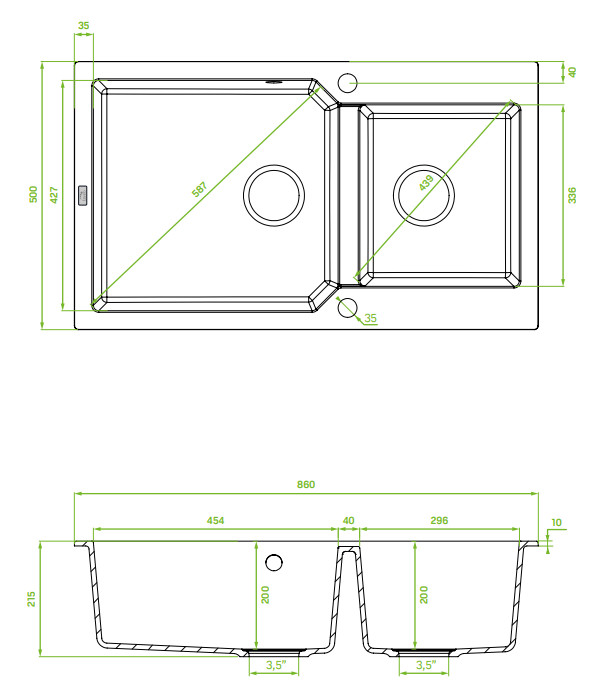 35
40
500
427
587
439
336
35

860
454
40
296
10
215
200
200
3,5"
3,5"