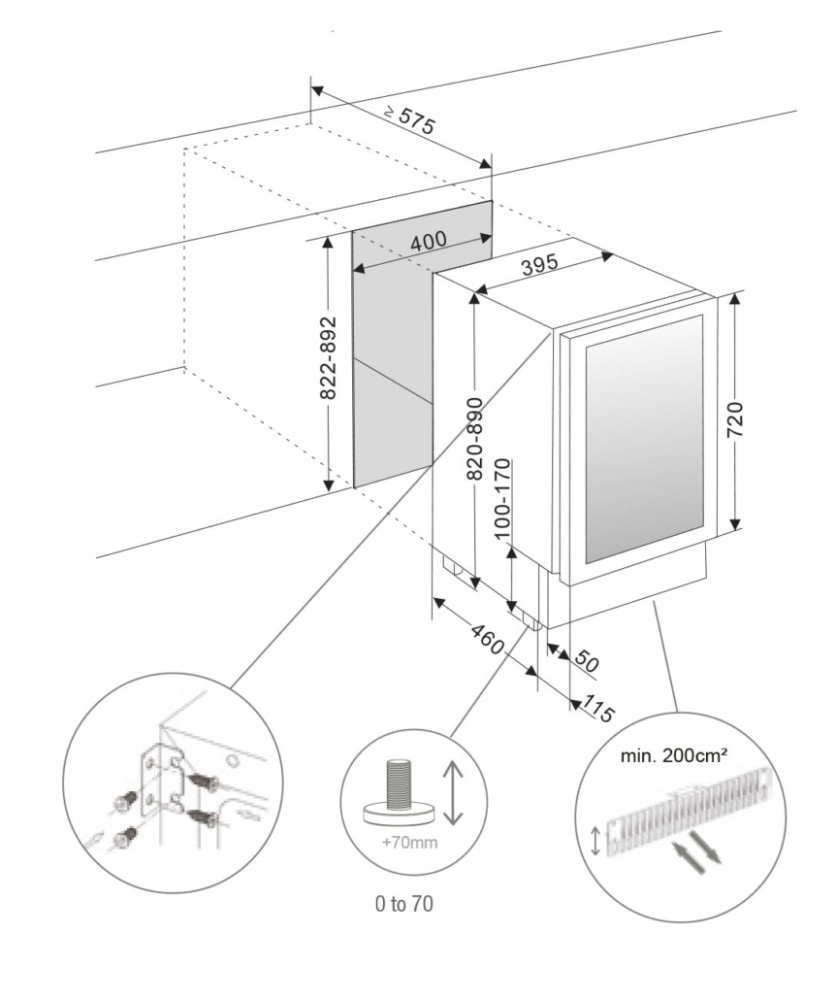 ≥ 575

400

395

822-892

820-890

100-170

720

460

50

115

+70mm

0 to 70

min. 200cm²