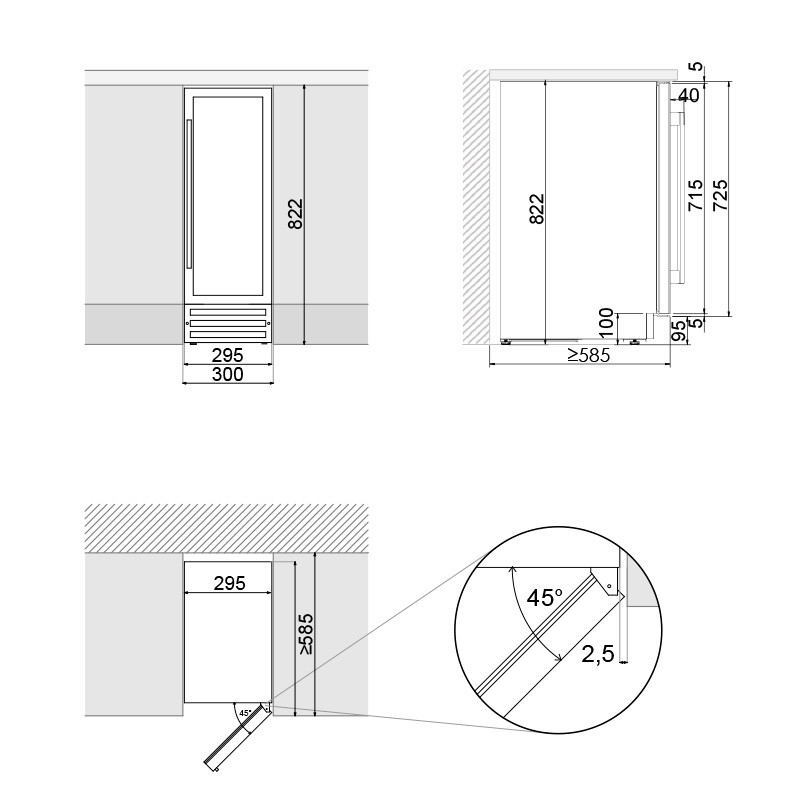 822
295
300
5
40
822
715
725
100
95
5
≥585
295
≥585
45°
45°
2,5