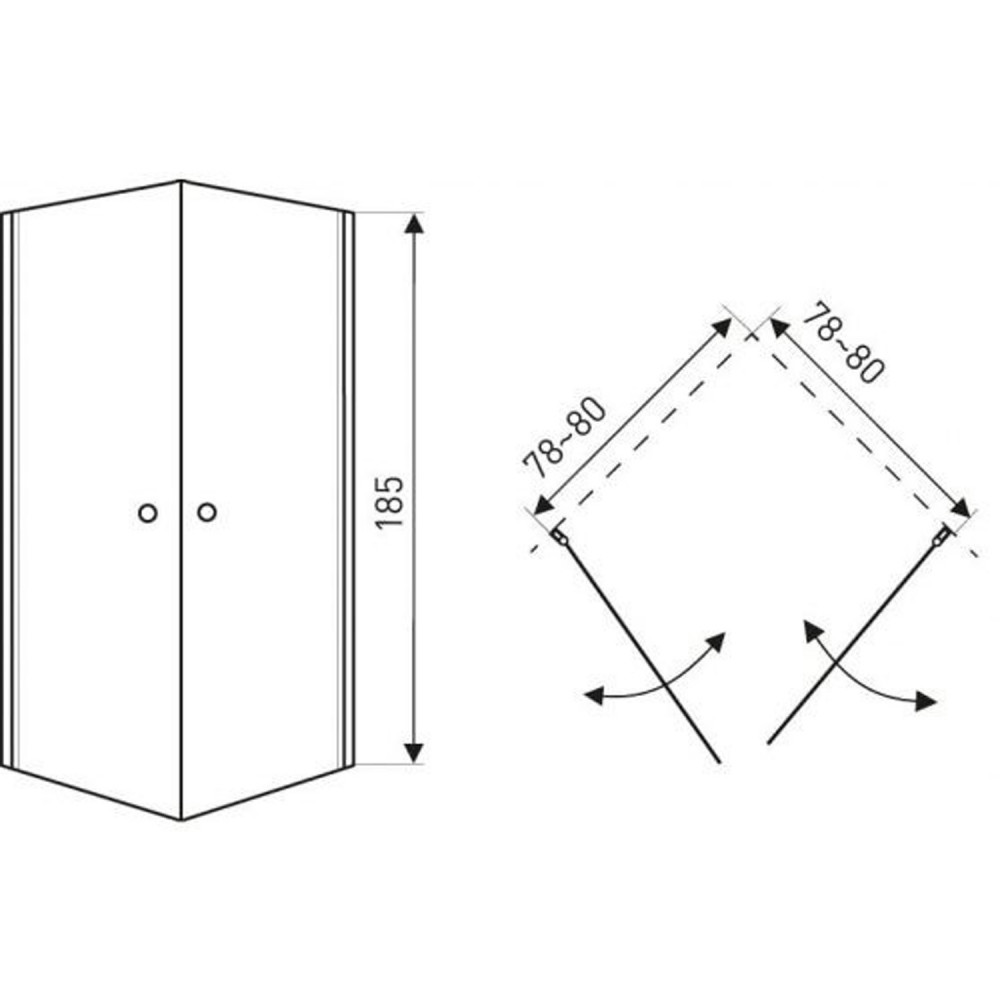 185

78~80

78~80