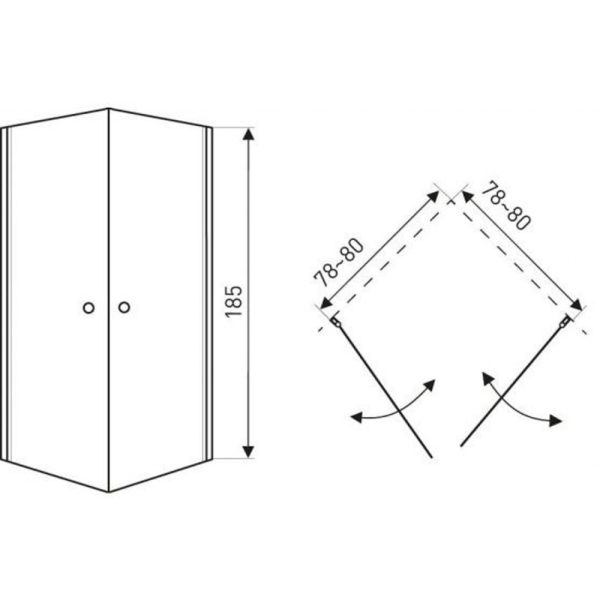 185

78~80

78~80