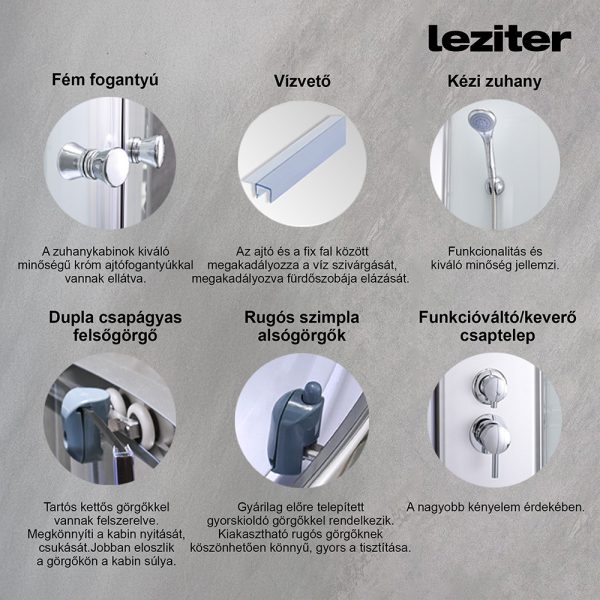 leziter

Fém fogantyú

A zuhanykabinok kiváló minőségű króm ajtófogantyúkkal vannak ellátva.

Vízvető

Az ajtó és a fix fal között megakadályozza a víz szivárgását, megakadályozva fürdőszobája elázását.

Kézi zuhany

Funkcionalitás és kiváló minőség jellemzi.

Dupla csapágyas felsőgörgő

Tartós kettős görgőkkel vannak felszerelve. Megkönnyíti a kabin nyitását, csukását.Jobban eloszlik a görgőkön a kabin súlya.

Rugós szimpla alsógörgők

Gyárilag előre telepített gyorskioldó görgőkkel rendelkezik. Kiakasztható rugós görgőknek köszönhetően könnyű, gyors a tisztítása.

Funkcióváltó/keverő csaptelep

A nagyobb kényelem érdekében.