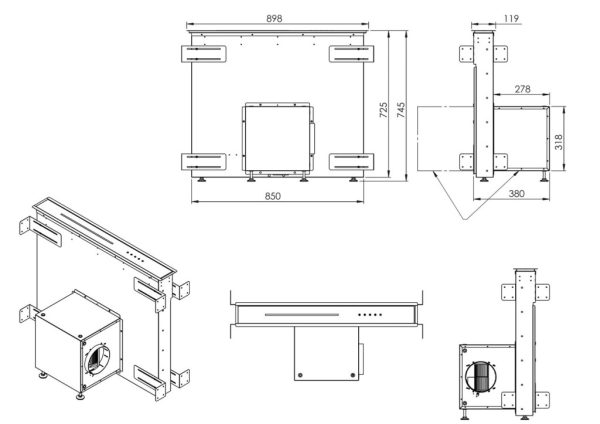 898

725

745

850

119

278

318

380