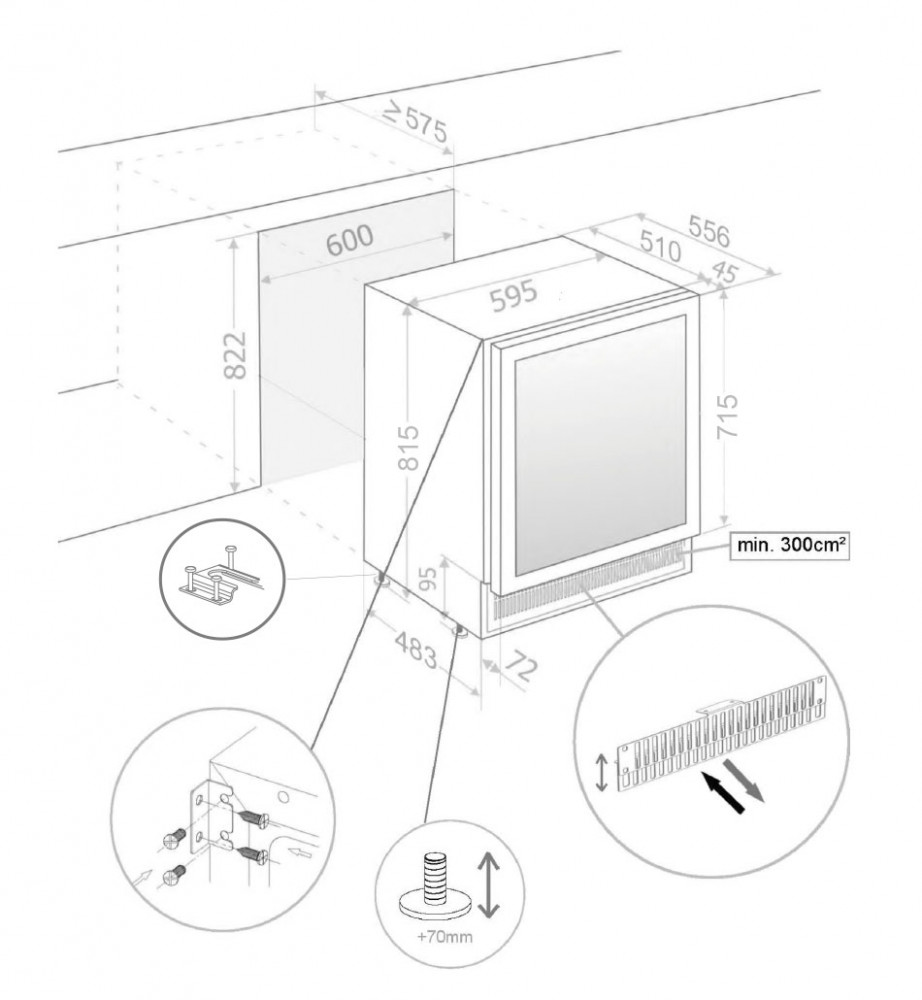 ≥575

600

822

595

556

510

45

815

715

min. 300cm²

95

483

72

+70mm