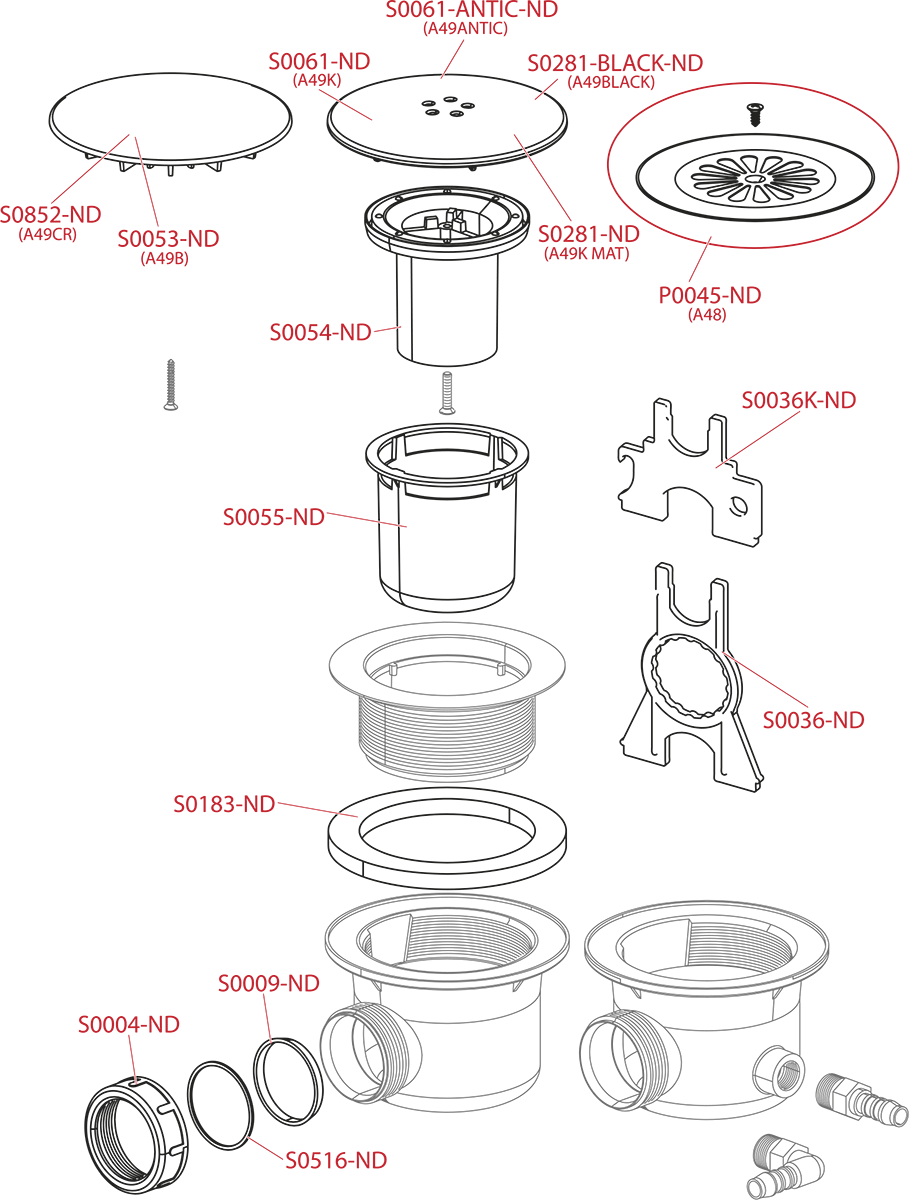 S0061-ANTIC-ND
(A49ANTIC)

S0061-ND
(A49K)

S0281-BLACK-ND
(A49BLACK)

S0852-ND
(A49CR)

S0053-ND
(A49B)

S0281-ND
(A49K MAT)

P0045-ND
(A48)

S0054-ND

S0036K-ND

S0055-ND

S0036-ND

S0183-ND

S0009-ND

S0004-ND

S0516-ND